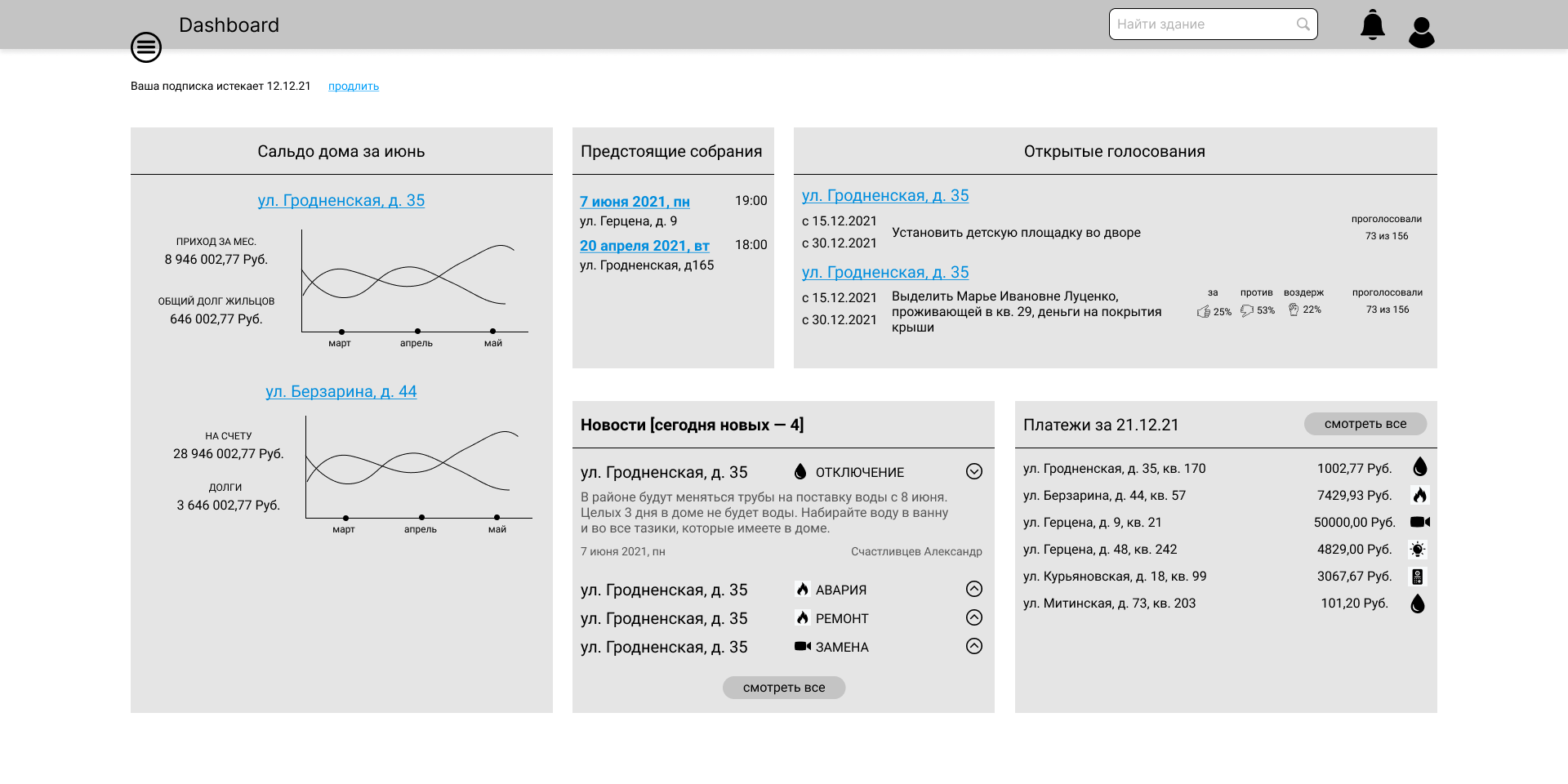 Dashboard

Найти здание

Ваша подписка истекает 12.12.21 продлить

Сальдо дома за июнь

ул. Гродненская, д. 35

ПРИХОД ЗА МЕС.
8 946 002,77 Руб.

ОБЩИЙ ДОЛГ ЖИЛЬЦОВ
646 002,77 Руб.

март апрель май

ул. Берзарина, д. 44

НА СЧЕТУ
28 946 002,77 Руб.

ДОЛГИ
3 646 002,77 Руб.

март апрель май

Предстоящие собрания

7 июня 2021, пн 19:00
ул. Герцена, д. 9

20 апреля 2021, вт 18:00
ул. Гродненская, д165

Открытые голосования

ул. Гродненская, д. 35
с 15.12.2021
с 30.12.2021
Установить детскую площадку во дворе
проголосовали
73 из 156

ул. Гродненская, д. 35
с 15.12.2021
с 30.12.2021
Выделить Марье Ивановне Луценко, проживающей в кв. 29, деньги на покрытия крыши
за 25% против 53% воздерж 22%
проголосовали
73 из 156

Новости [сегодня новых — 4]

ул. Гродненская, д. 35 ОТКЛЮЧЕНИЕ
В районе будут меняться трубы на поставку воды с 8 июня. Целых 3 дня в доме не будет воды. Набирайте воду в ванну и во все тазики, которые имеете в доме.
7 июня 2021, пн Счастливцев Александр

ул. Гродненская, д. 35 АВАРИЯ
ул. Гродненская, д. 35 РЕМОНТ
ул. Гродненская, д. 35 ЗАМЕНА

смотреть все

Платежи за 21.12.21 смотреть все

| | |
|---|---|
| ул. Гродненская, д. 35, кв. 170 | 1002,77 Руб. |
| ул. Берзарина, д. 44, кв. 57 | 7429,93 Руб. |
| ул. Герцена, д. 9, кв. 21 | 50000,00 Руб. |
| ул. Герцена, д. 48, кв. 242 | 4829,00 Руб. |
| ул. Курьяновская, д. 18, кв. 99 | 3067,67 Руб. |
| ул. Митинская, д. 73, кв. 203 | 101,20 Руб. |